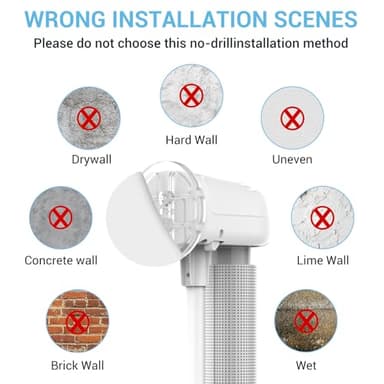 WRONG INSTALLATION SCENES

Please do not choose this no-drillinstallation method

Hard Wall

Drywall

Uneven

Concrete wall

Lime Wall

Brick Wall

Wet