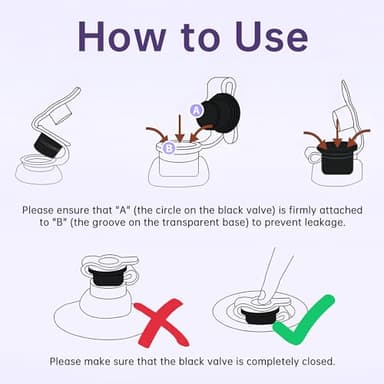 How to Use

A

B

Please ensure that "A" (the circle on the black valve) is firmly attached to "B" (the groove on the transparent base) to prevent leakage.

Please make sure that the black valve is completely closed.