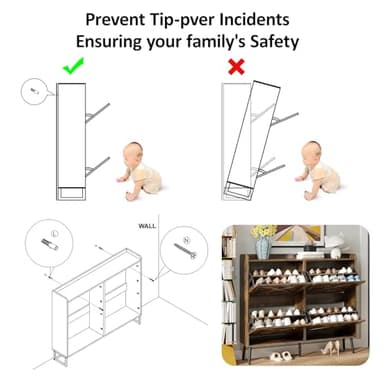 Prevent Tip-pver Incidents
Ensuring your family's Safety

WALL

L

H