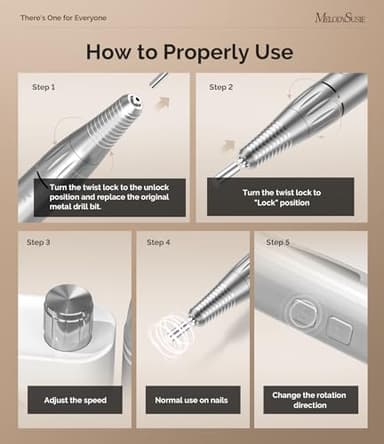 There's One for Everyone

MelodySusie

How to Properly Use

Step 1

Turn the twist lock to the unlock position and replace the original metal drill bit.

Step 2

Turn the twist lock to "Lock" position

Step 3

Adjust the speed

Step 4

Normal use on nails

Step 5

Change the rotation direction