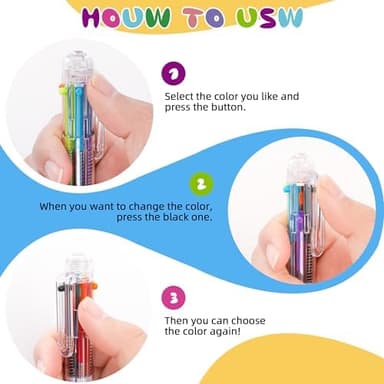 HOUW TO USW

1

Select the color you like and press the button.

2

When you want to change the color, press the black one.

3

Then you can choose the color again!