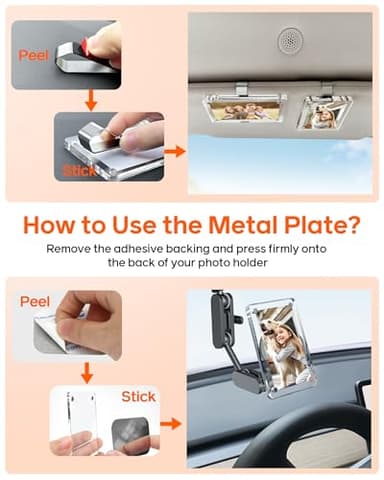 Peel

Stick

How to Use the Metal Plate?

Remove the adhesive backing and press firmly onto the back of your photo holder

Peel

Stick