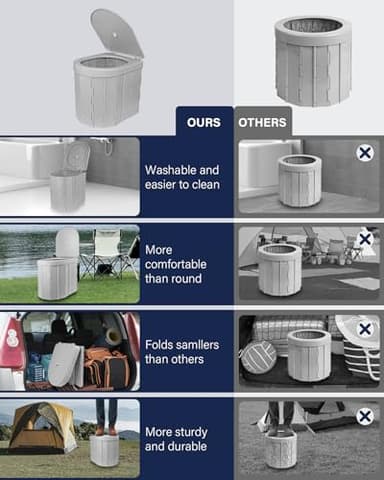 OURS

OTHERS

Washable and easier to clean

More comfortable than round

Folds samllers than others

More sturdy and durable