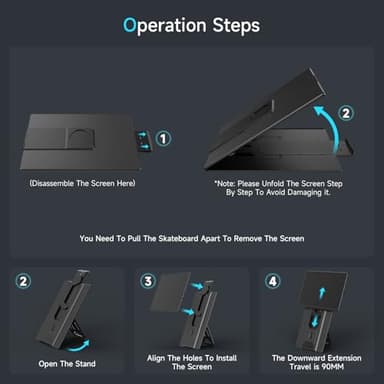 Operation Steps

1

(Disassemble The Screen Here)

2

*Note: Please Unfold The Screen Step By Step To Avoid Damaging it.

You Need To Pull The Skateboard Apart To Remove The Screen

2

Open The Stand

3

Align The Holes To Install The Screen

4

The Downward Extension Travel is 90MM