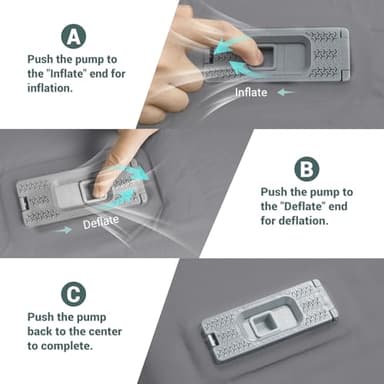 A

Push the pump to the "Inflate" end for inflation.

Inflate

Deflate

B

Push the pump to the "Deflate" end for deflation.

C

Push the pump back to the center to complete.