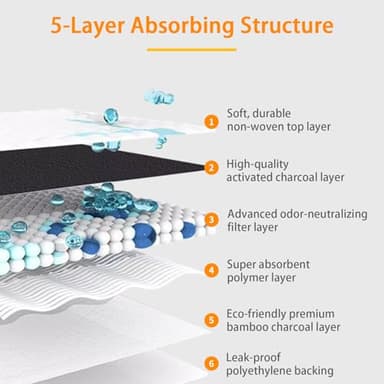 5-Layer Absorbing Structure

1 Soft, durable non-woven top layer

2 High-quality activated charcoal layer

3 Advanced odor-neutralizing filter layer

4 Super absorbent polymer layer

5 Eco-friendly premium bamboo charcoal layer

6 Leak-proof polyethylene backing