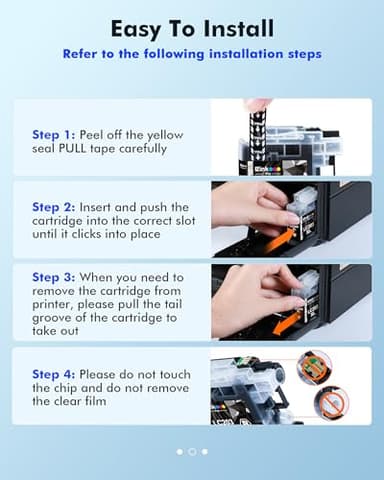 Easy To Install

Refer to the following installation steps

Step 1: Peel off the yellow seal PULL tape carefully

Step 2: Insert and push the cartridge into the correct slot until it clicks into place

Step 3: When you need to remove the cartridge from printer, please pull the tail groove of the cartridge to take out

Step 4: Please do not touch the chip and do not remove the clear film