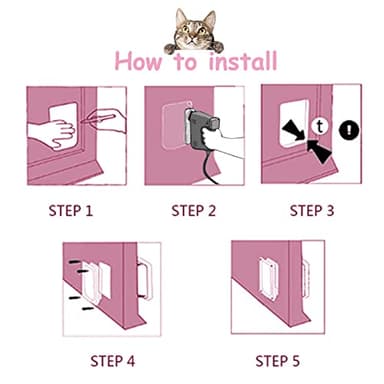 How to install

t

!

STEP 1

STEP 2

STEP 3

STEP 4

STEP 5