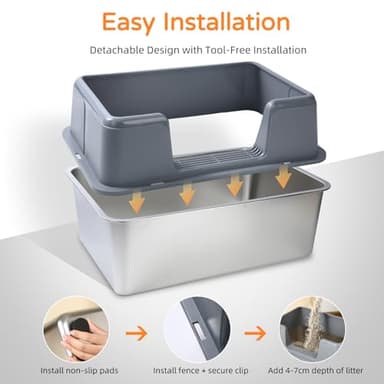 Easy Installation

Detachable Design with Tool-Free Installation

Install non-slip pads

Install fence + secure clip

Add 4-7cm depth of litter