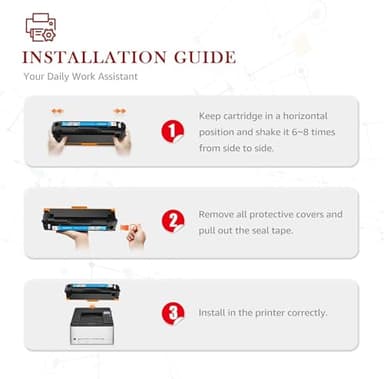 INSTALLATION GUIDE
Your Daily Work Assistant

1
Keep cartridge in a horizontal position and shake it 6~8 times from side to side.

2
Remove all protective covers and pull out the seal tape.

3
Install in the printer correctly.