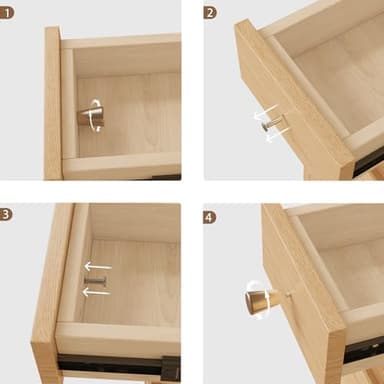 1
2
3
4