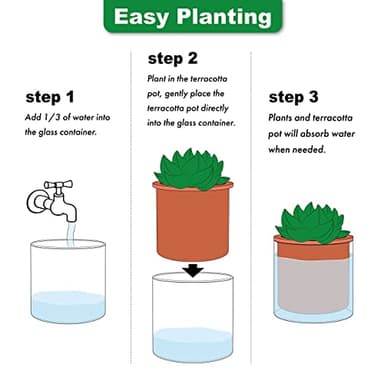 Easy Planting

step 1
Add 1/3 of water into the glass container.

step 2
Plant in the terracotta pot, gently place the terracotta pot directly into the glass container.

step 3
Plants and terracotta pot will absorb water when needed.