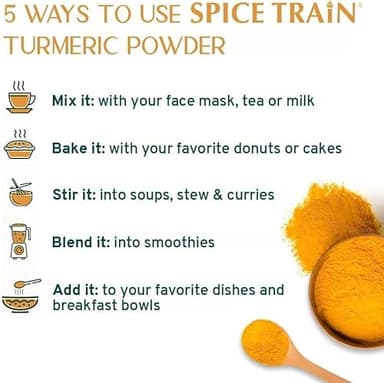 5 WAYS TO USE SPICE TRAIN®
TURMERIC POWDER

Mix it: with your face mask, tea or milk

Bake it: with your favorite donuts or cakes

Stir it: into soups, stew & curries

Blend it: into smoothies

Add it: to your favorite dishes and breakfast bowls