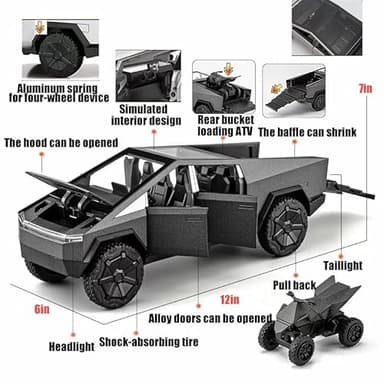 Aluminum spring for four-wheel device

Simulated interior design

Rear bucket loading ATV

The baffle can shrink

7in

The hood can be opened

Taillight

Pull back

12in

6in

Alloy doors can be opened

Headlight

Shock-absorbing tire