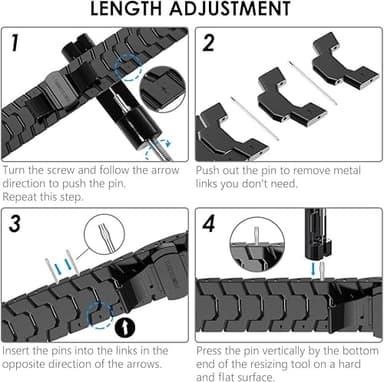 LENGTH ADJUSTMENT

1

Turn the screw and follow the arrow direction to push the pin.
Repeat this step.

2

Push out the pin to remove metal links you don't need.

3

Insert the pins into the links in the opposite direction of the arrows.

4

Press the pin vertically by the bottom end of the resizing tool on a hard and flat surface.