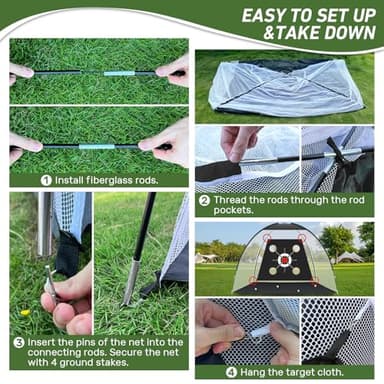 EASY TO SET UP &TAKE DOWN

1 Install fiberglass rods.

2 Thread the rods through the rod pockets.

3 Insert the pins of the net into the connecting rods. Secure the net with 4 ground stakes.

4 Hang the target cloth.