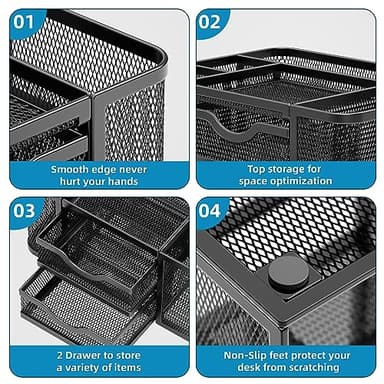 01

Smooth edge never hurt your hands

02

Top storage for space optimization

03

2 Drawer to store a variety of items

04

Non-Slip feet protect your desk from scratching