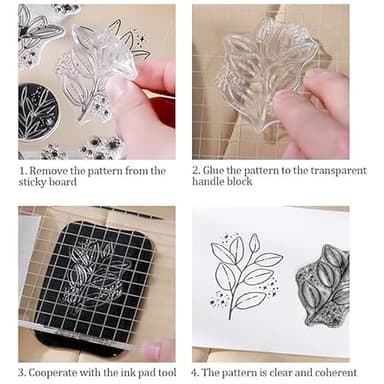 1. Remove the pattern from the sticky board

2. Glue the pattern to the transparent handle block

3. Cooperate with the ink pad tool

4. The pattern is clear and coherent