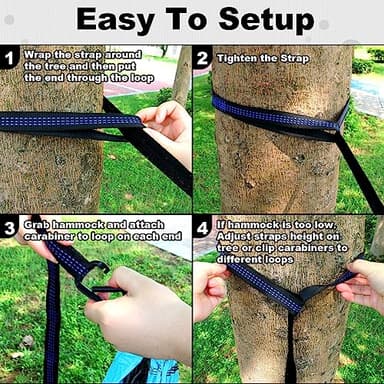 Easy To Setup

1 Wrap the strap around the tree and then put the end through the loop

2 Tighten the Strap

3 Grab hammock and attach carabiner to loop on each end

4 If hammock is too low, Adjust straps height on tree or clip carabiners to different loops