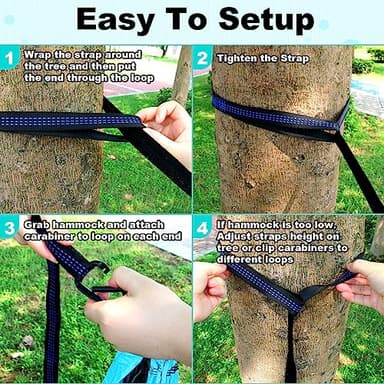 Easy To Setup

1 Wrap the strap around the tree and then put the end through the loop

2 Tighten the Strap

3 Grab hammock and attach carabiner to loop on each end

4 If hammock is too low, Adjust straps height on tree or clip carabiners to different loops