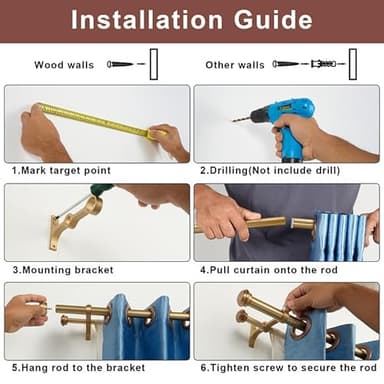 Installation Guide

Wood walls

Other walls

1.Mark target point

2.Drilling(Not include drill)

3.Mounting bracket

4.Pull curtain onto the rod

5.Hang rod to the bracket

6.Tighten screw to secure the rod