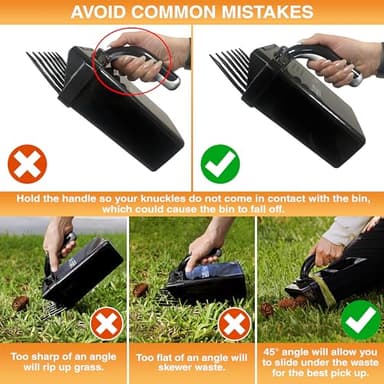 AVOID COMMON MISTAKES

Hold the handle so your knuckles do not come in contact with the bin, which could cause the bin to fall off.

Too sharp of an angle will rip up grass.

Too flat of an angle will skewer waste.

45° angle will allow you to slide under the waste for the best pick up.