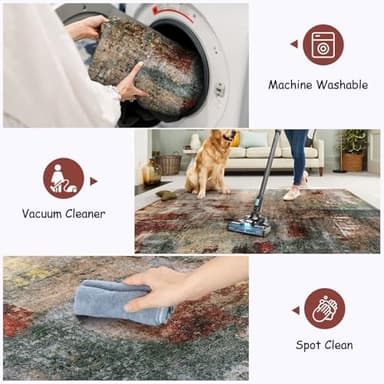 Machine Washable

Vacuum Cleaner

Spot Clean