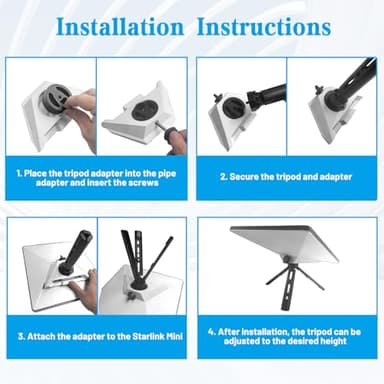 Installation Instructions

1. Place the tripod adapter into the pipe adapter and insert the screws

2. Secure the tripod and adapter

3. Attach the adapter to the Starlink Mini

4. After installation, the tripod can be adjusted to the desired height