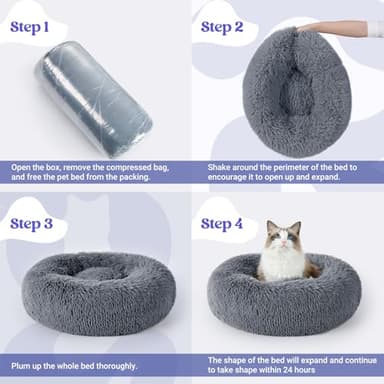 Step 1

Open the box, remove the compressed bag, and free the pet bed from the packing.

Step 2

Shake around the perimeter of the bed to encourage it to open up and expand.

Step 3

Plum up the whole bed thoroughly.

Step 4

The shape of the bed will expand and continue to take shape within 24 hours