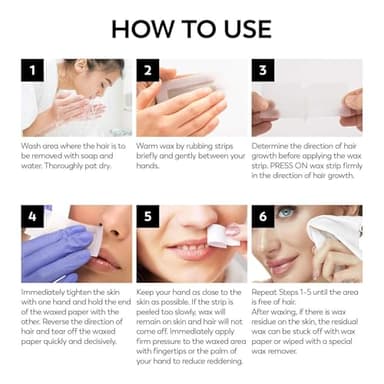 HOW TO USE

1

Wash area where the hair is to be removed with soap and water. Thoroughly pat dry.

2

Warm wax by rubbing strips briefly and gently between your hands.

3

Determine the direction of hair growth before applying the wax strip. PRESS ON wax strip firmly in the direction of hair growth.

4

Immediately tighten the skin with one hand and hold the end of the waxed paper with the other. Reverse the direction of hair and tear off the waxed paper quickly and decisively.

5

Keep your hand as close to the skin as possible. If the strip is peeled too slowly, wax will remain on skin and hair will not come off. Immediately apply firm pressure to the waxed area with fingertips or the palm of your hand to reduce reddening.

6

Repeat Steps 1-5 until the area is free of hair.
After waxing, if there is wax residue on the skin, the residual wax can be stuck off with wax paper or wiped with a special wax remover.