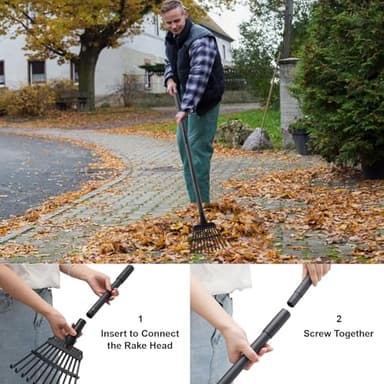 1
Insert to Connect the Rake Head

2
Screw Together