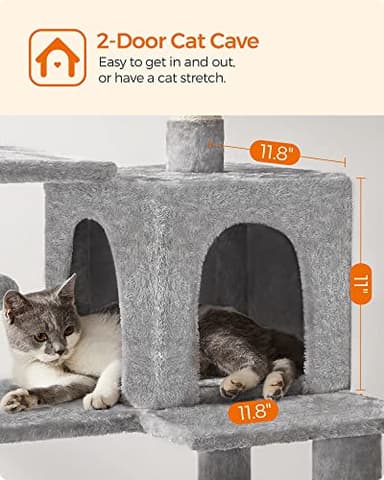 2-Door Cat Cave
Easy to get in and out, or have a cat stretch.

11.8"

11"

11.8"