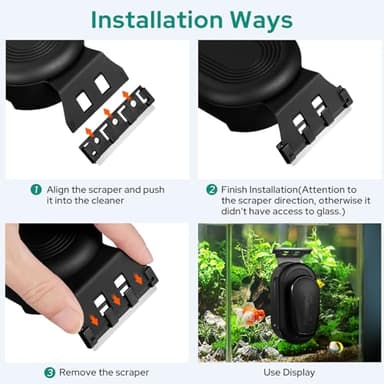 Installation Ways

1 Align the scraper and push it into the cleaner

2 Finish Installation(Attention to the scraper direction, otherwise it didn't have access to glass.)

3 Remove the scraper

Use Display