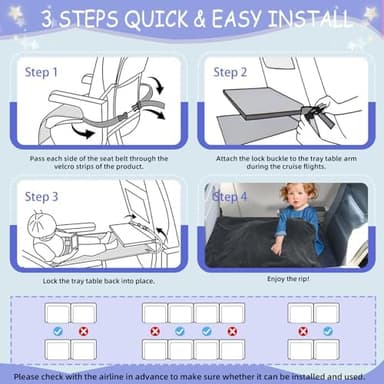 3 STEPS QUICK & EASY INSTALL

Step 1

Pass each side of the seat belt through the velcro strips of the product.

Step 2

Attach the lock buckle to the tray table arm during the cruise flights.

Step 3

Lock the tray table back into place.

Step 4

Enjoy the rip!

Please check with the airline in advance to make sure whether it can be installed and used.