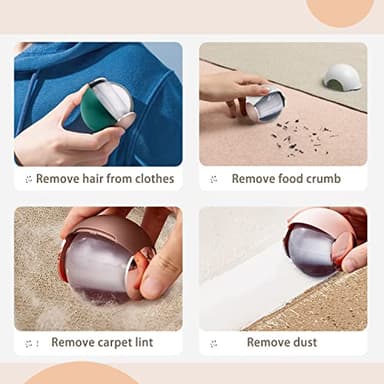 Remove hair from clothes

Remove food crumb

Remove carpet lint

Remove dust