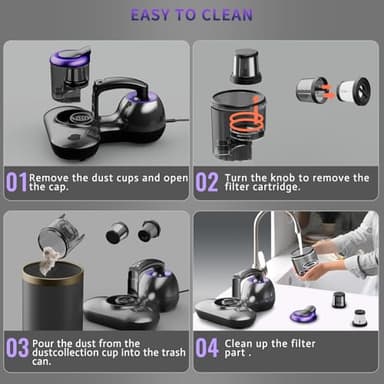 EASY TO CLEAN

01 Remove the dust cups and open the cap.

02 Turn the knob to remove the filter cartridge.

03 Pour the dust from the dustcollection cup into the trash can.

04 Clean up the filter part .