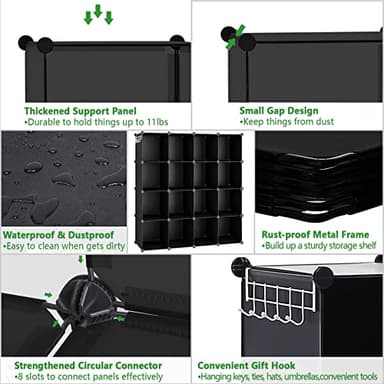 Thickened Support Panel
•Durable to hold things up to 11lbs

Small Gap Design
•Keep things from dust

Waterproof & Dustproof
•Easy to clean when gets dirty

Rust-proof Metal Frame
•Build up a sturdy storage shelf

Strengthened Circular Connector
•8 slots to connect panels effectively

Convenient Gift Hook
•Hanging keys, ties, hats, umbrellas,convenient tools