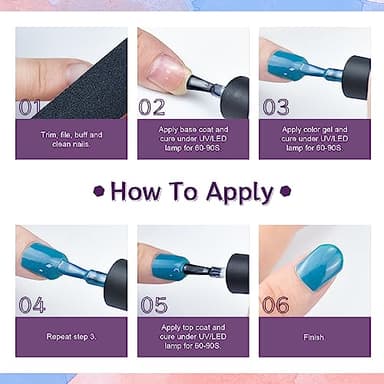 01

Trim, file, buff and clean nails.

02

Apply base coat and cure under UV/LED lamp for 60-90S.

03

Apply color gel and cure under UV/LED lamp for 60-90S.

How To Apply

04

Repeat step 3.

05

Apply top coat and cure under UV/LED lamp for 60-90S.

06

Finish