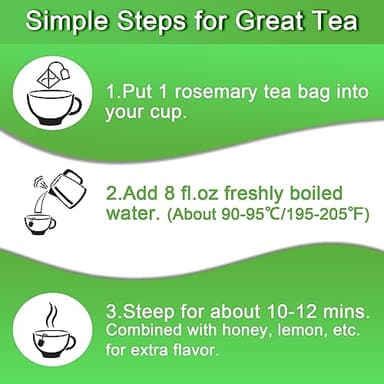 Simple Steps for Great Tea

1.Put 1 rosemary tea bag into your cup.

2.Add 8 fl.oz freshly boiled water. (About 90-95℃/195-205℉)

3.Steep for about 10-12 mins. Combined with honey, lemon, etc. for extra flavor.