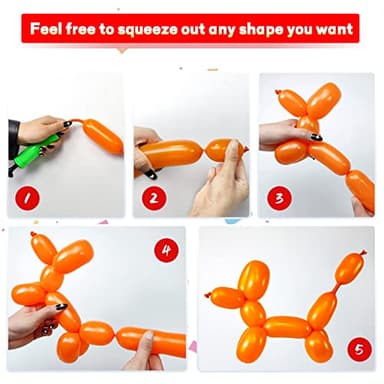 Feel free to squeeze out any shape you want

1

2

3

4

5