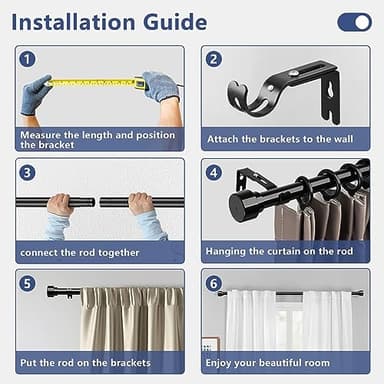 Installation Guide

1
Measure the length and position the bracket

2
Attach the brackets to the wall

3
connect the rod together

4
Hanging the curtain on the rod

5
Put the rod on the brackets

6
Enjoy your beautiful room