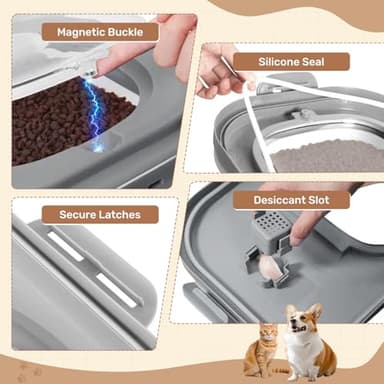 Magnetic Buckle

Silicone Seal

Secure Latches

Desiccant Slot