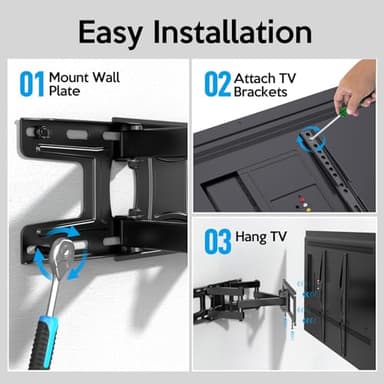 Easy Installation

01 Mount Wall Plate

02 Attach TV Brackets

03 Hang TV