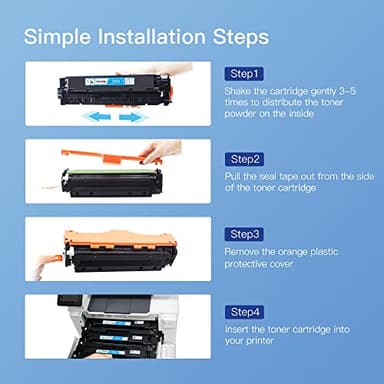 Simple Installation Steps

Step1

Shake the cartridge gently 3–5 times to distribute the toner powder on the inside

Step2

Pull the seal tape out from the side of the toner cartridge

Step3

Remove the orange plastic protective cover

Step4

Insert the toner cartridge into your printer