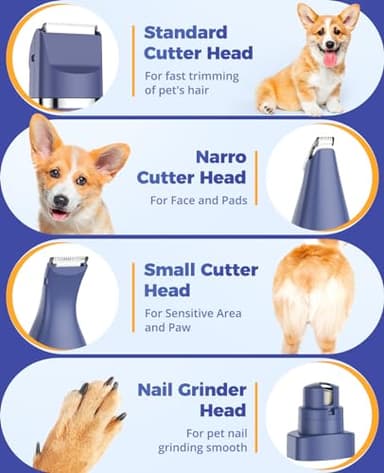 Standard Cutter Head
For fast trimming of pet's hair

Narro Cutter Head
For Face and Pads

Small Cutter Head
For Sensitive Area and Paw

Nail Grinder Head
For pet nail grinding smooth