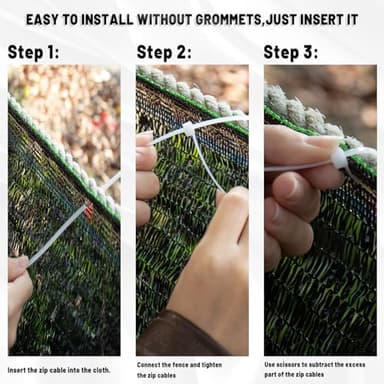 EASY TO INSTALL WITHOUT GROMMETS,JUST INSERT IT

Step 1:

Insert the zip cable into the cloth.

Step 2:

Connect the fence and tighten the zip cables

Step 3:

Use scissors to subtract the excess part of the zip cables