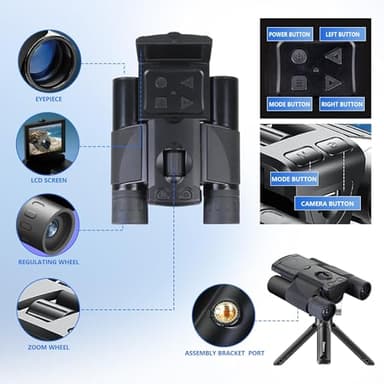 EYEPIECE

LCD SCREEN

REGULATING WHEEL

ZOOM WHEEL

POWER BUTTON

LEFT BUTTON

MODE BUTTON

RIGHT BUTTON

MODE BUTTON

CAMERA BUTTON

ASSEMBLY BRACKET PORT