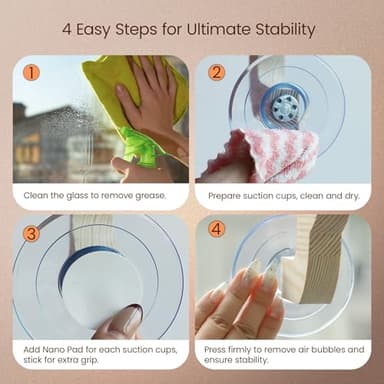 4 Easy Steps for Ultimate Stability

1

Clean the glass to remove grease.

2

Prepare suction cups, clean and dry.

3

Add Nano Pad for each suction cups, stick for extra grip.

4

Press firmly to remove air bubbles and ensure stability.