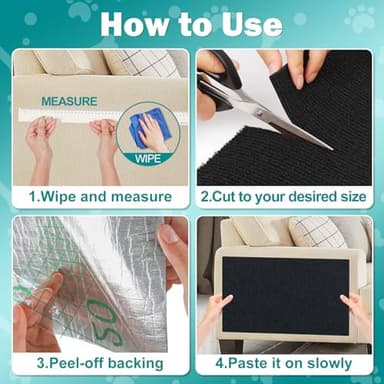 How to Use

MEASURE

WIPE

1.Wipe and measure

2.Cut to your desired size

50

3.Peel-off backing

4.Paste it on slowly