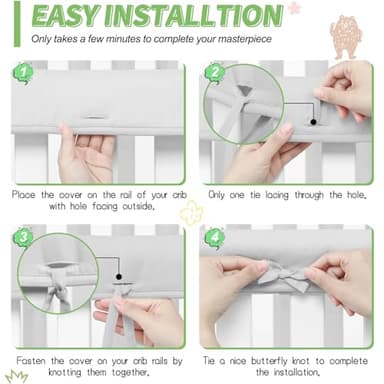 EASY INSTALLTION
Only takes a few minutes to complete your masterpiece

1
Place the cover on the rail of your crib with hole facing outside.

2
Only one tie lacing through the hole.

3
Fasten the cover on your crib rails by knotting them together.

4
Tie a nice butterfly knot to complete the installation.